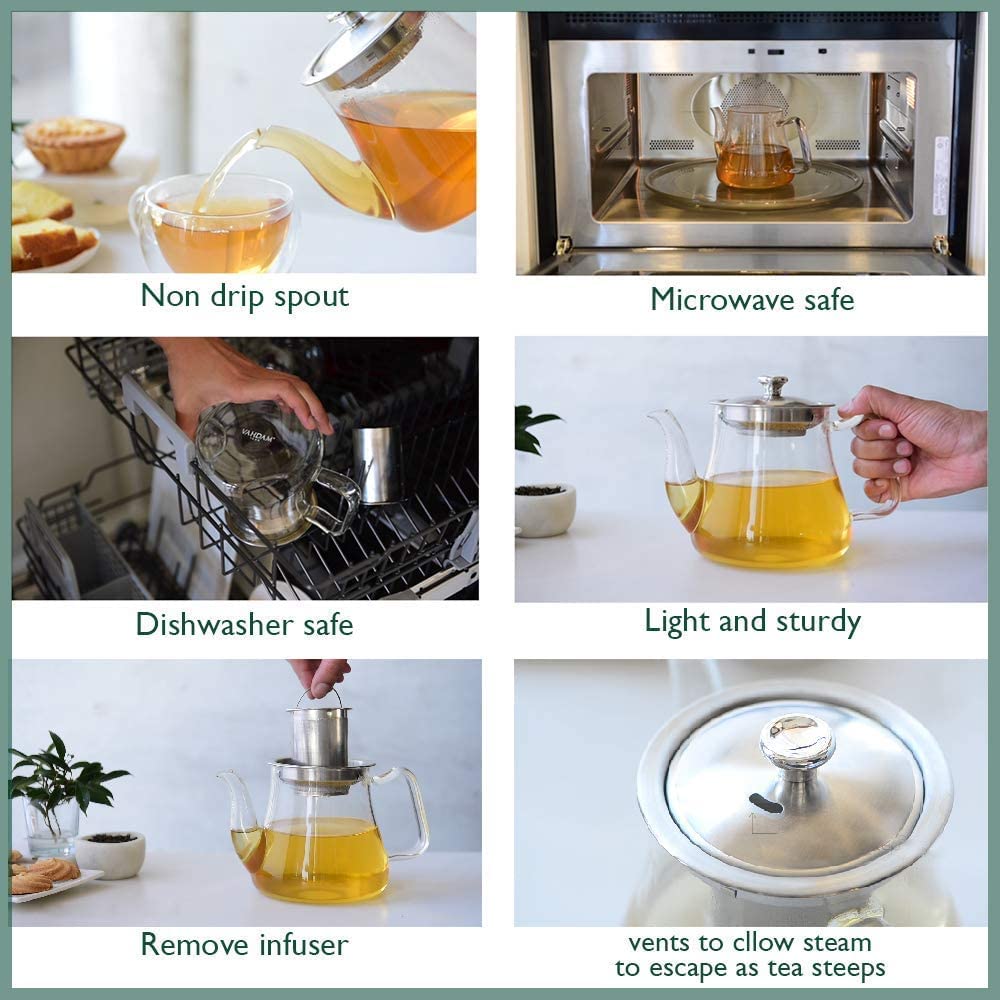 Non drip spout

Microwave safe

VAHDAM

Dishwasher safe

Light and sturdy

Remove infuser

vents to cllow steam to escape as tea steeps