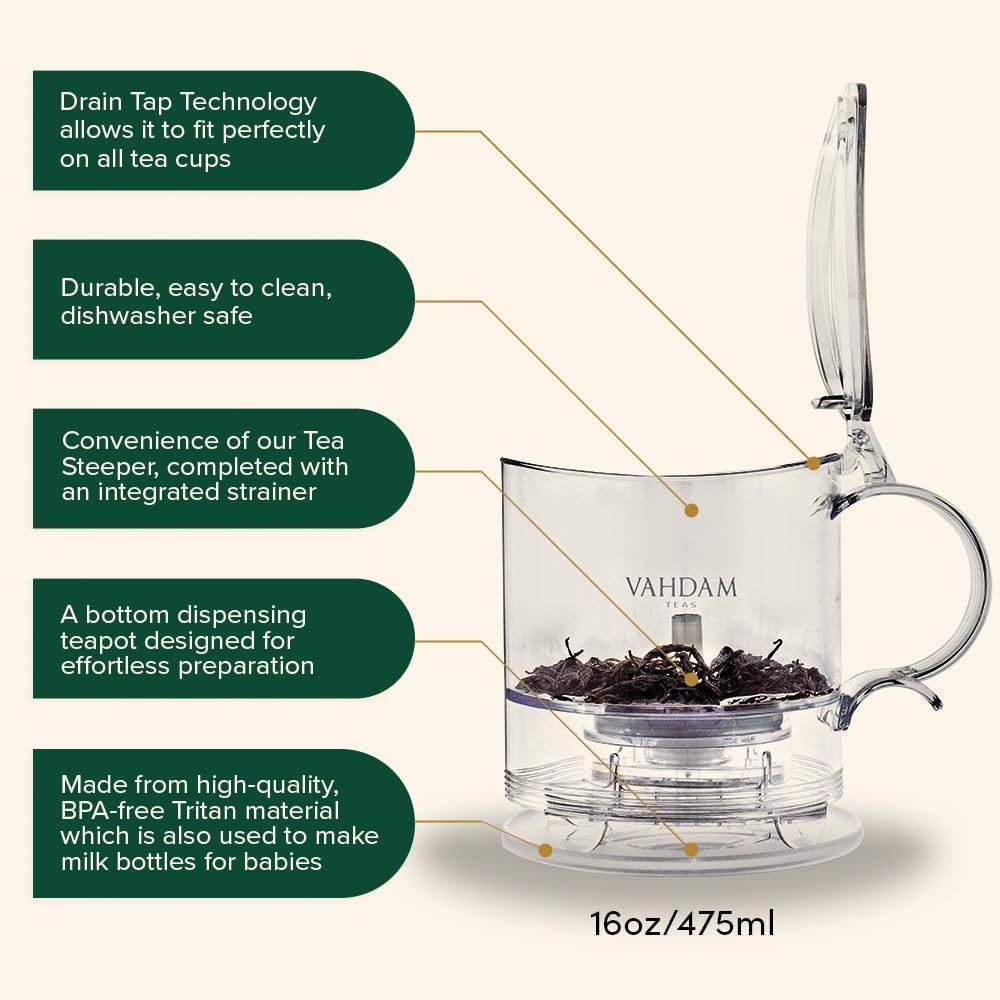 Drain Tap Technology allows it to fit perfectly on all tea cups

Durable, easy to clean, dishwasher safe

Convenience of our Tea Steeper, completed with an integrated strainer

A bottom dispensing teapot designed for effortless preparation

Made from high-quality, BPA-free Tritan material which is also used to make milk bottles for babies

VAHDAM
TEAS

16oz/475ml