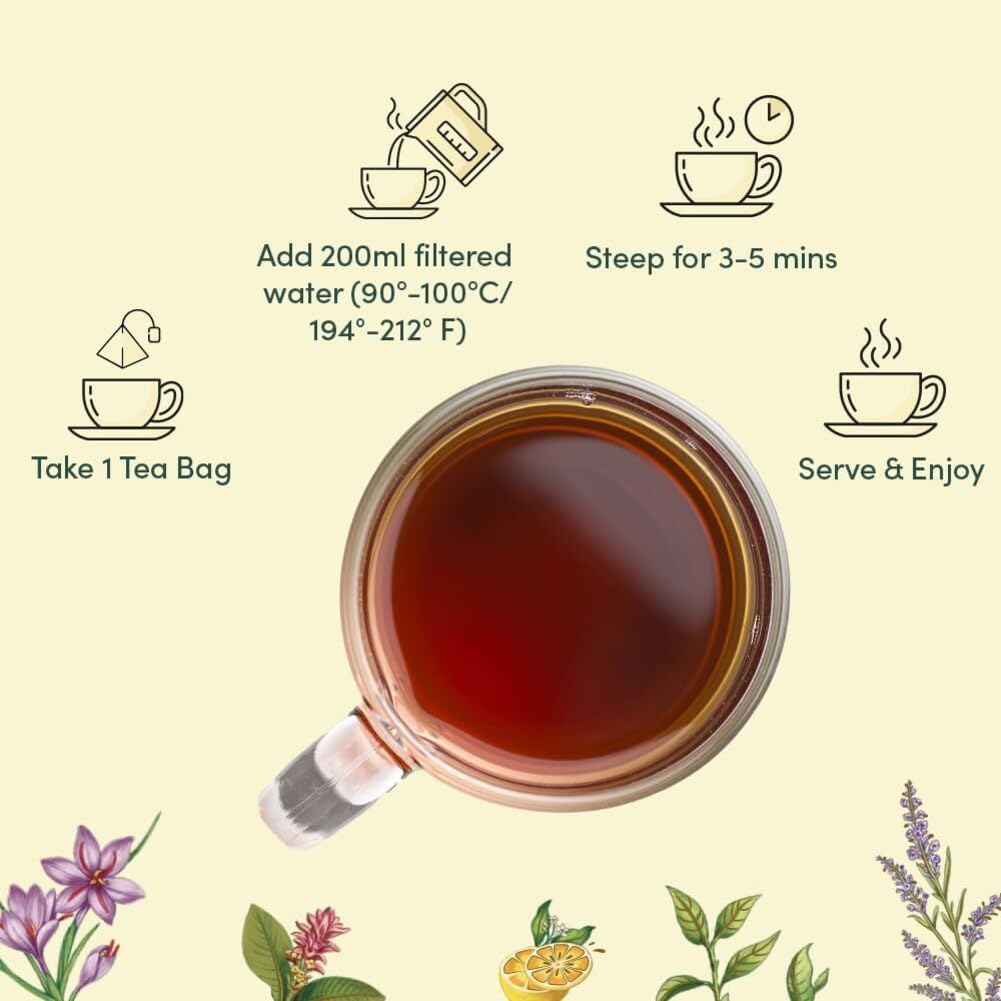 Take 1 Tea Bag

Add 200ml filtered water (90°-100°C/ 194°-212° F)

Steep for 3-5 mins

Serve & Enjoy